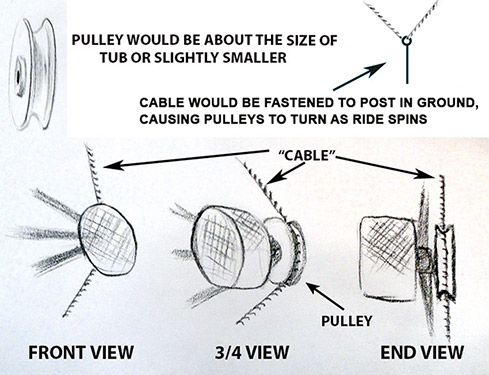 PULLEY WOULD BE ABOUT THE SIZE OF TUB OR SLIGHTLY SMALLER

CABLE WOULD BE FASTENED TO POST IN GROUND, CAUSING PULLEYS TO TURN AS RIDE SPINS

"CABLE"

PULLEY

FRONT VIEW

3/4 VIEW

END VIEW