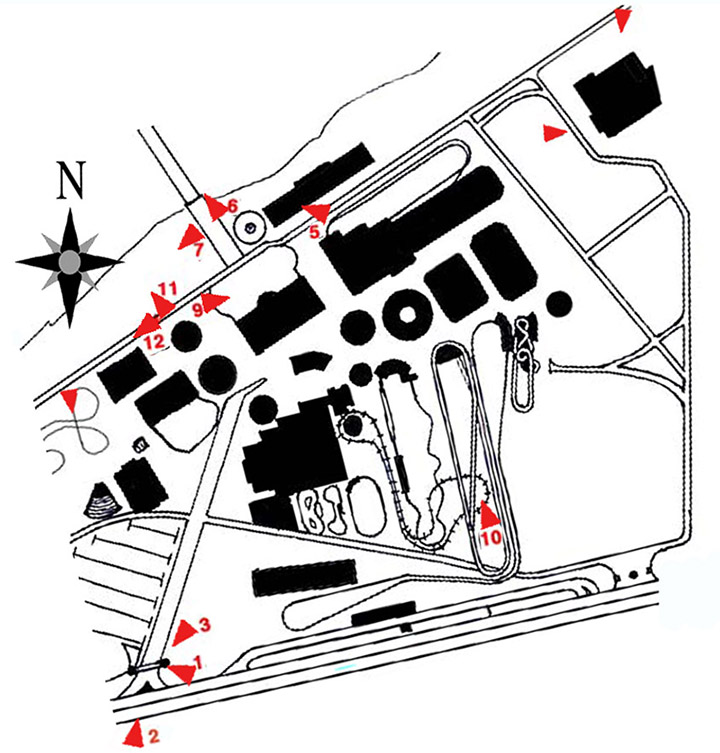 N
6
5
7
11
9
12
10
3
1
2