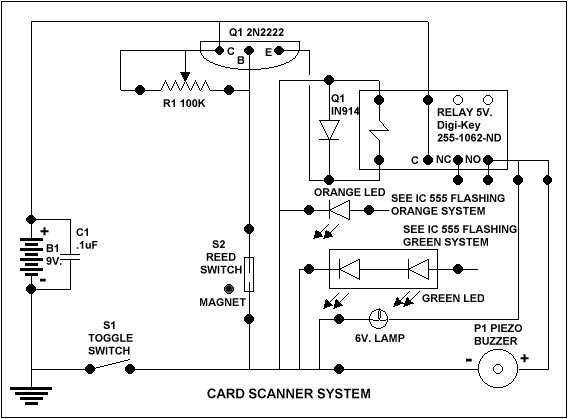 Q1 2N2222

C B E

R1 100K

Q1 IN914

RELAY 5V. Digi-Key 255-1062-ND

C NC NO

ORANGE LED

SEE IC 555 FLASHING ORANGE SYSTEM

SEE IC 555 FLASHING GREEN SYSTEM

+ B1 9V. -

C1 .1uF

S2 REED SWITCH

MAGNET

GREEN LED

6V. LAMP

P1 PIEZO BUZZER

- +

S1 TOGGLE SWITCH

CARD SCANNER SYSTEM