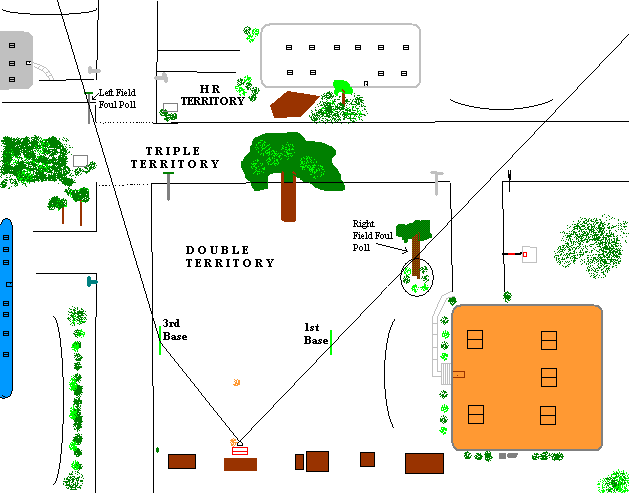 Left Field Foul Poll

HR TERRITORY

TRIPLE TERRITORY

Right Field Foul Poll

DOUBLE TERRITORY

3rd Base

1st Base