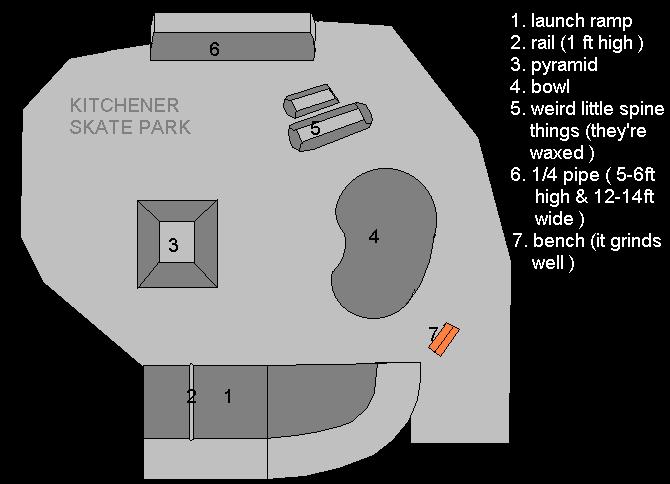 6

KITCHENER
SKATE PARK

5

3

4

7

2 1

1. launch ramp
2. rail (1 ft high )
3. pyramid
4. bowl
5. weird little spine things (they're waxed )
6. 1/4 pipe ( 5-6ft high & 12-14ft wide )
7. bench (it grinds well )