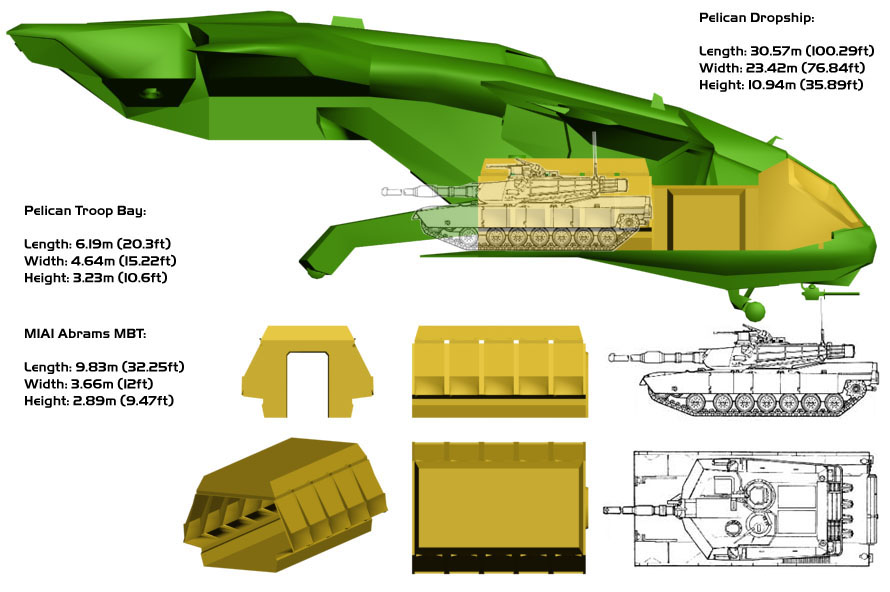 Pelican Dropship:

Length: 30.57m (100.29ft)
Width: 23.42m (76.84ft)
Height: 10.94m (35.89ft)

Pelican Troop Bay:

Length: 6.19m (20.3ft)
Width: 4.64m (15.22ft)
Height: 3.23m (10.6ft)

M1A1 Abrams MBT:

Length: 9.83m (32.25ft)
Width: 3.66m (12ft)
Height: 2.89m (9.47ft)