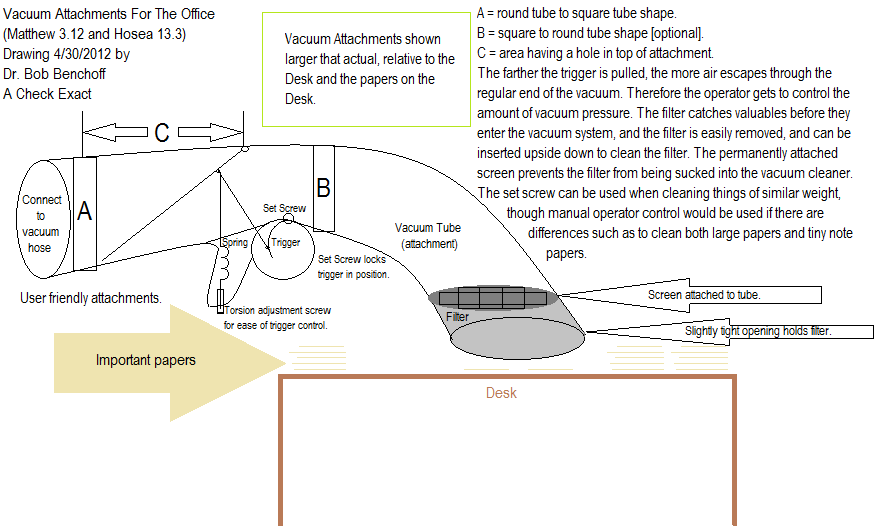 Vacuum Attachments For The Office
(Matthew 3.12 and Hosea 13.3)
Drawing 4/30/2012 by
Dr. Bob Benchoff
A Check Exact

Vacuum Attachments shown larger that actual, relative to the Desk and the papers on the Desk.

A = round tube to square tube shape.
B = square to round tube shape [optional].
C = area having a hole in top of attachment.
The farther the trigger is pulled, the more air escapes through the regular end of the vacuum. Therefore the operator gets to control the amount of vacuum pressure. The filter catches valuables before they enter the vacuum system, and the filter is easily removed, and can be inserted upside down to clean the filter. The permanently attached screen prevents the filter from being sucked into the vacuum cleaner. The set screw can be used when cleaning things of similar weight, though manual operator control would be used if there are differences such as to clean both large papers and tiny note papers.

C

Connect to vacuum hose

A

B

Set Screw

Spring

Trigger

Set Screw locks trigger in position.

Vacuum Tube (attachment)

User friendly attachments.

Torsion adjustment screw for ease of trigger control.

Filter

Screen attached to tube.

Slightly tight opening holds filter.

Important papers

Desk