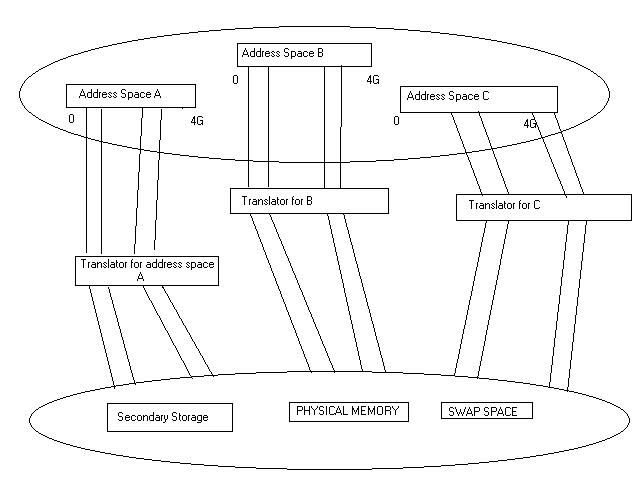 Address Space B
0
4G
Address Space A
0
4G
Address Space C
0
4G
Translator for B
Translator for C
Translator for address space A
Secondary Storage
PHYSICAL MEMORY
SWAP SPACE