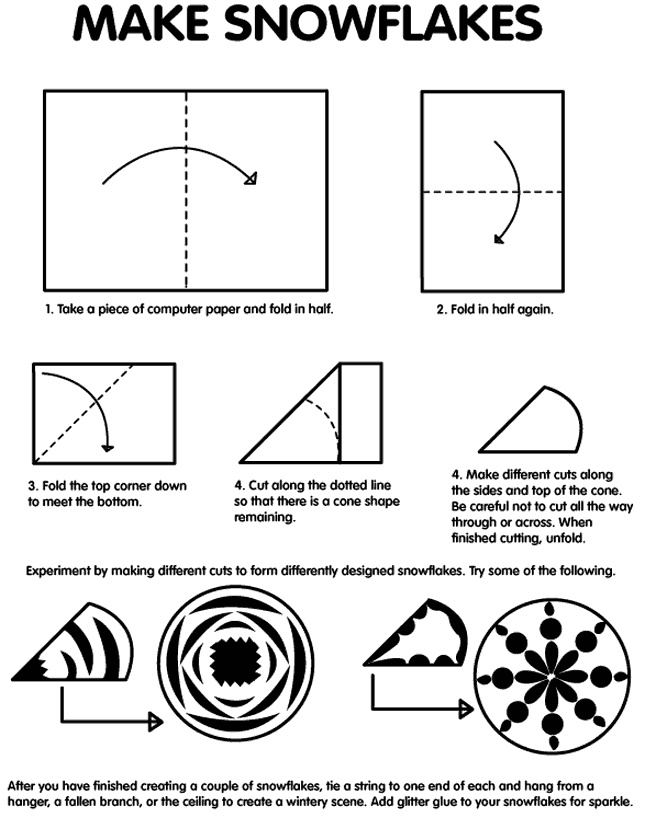 MAKE SNOWFLAKES

1. Take a piece of computer paper and fold in half.

2. Fold in half again.

3. Fold the top corner down to meet the bottom.

4. Cut along the dotted line so that there is a cone shape remaining.

4. Make different cuts along the sides and top of the cone. Be careful not to cut all the way through or across. When finished cutting, unfold.

Experiment by making different cuts to form differently designed snowflakes. Try some of the following.

After you have finished creating a couple of snowflakes, tie a string to one end of each and hang from a hanger, a fallen branch, or the ceiling to create a wintery scene. Add glitter glue to your snowflakes for sparkle.