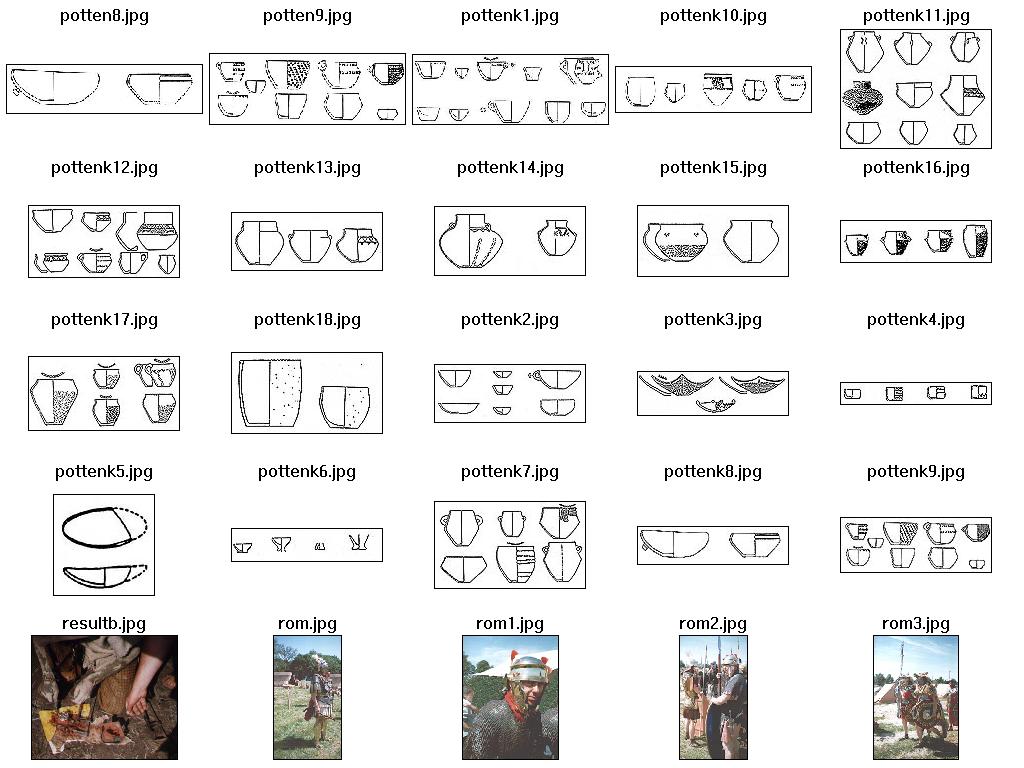 potten8.jpg potten9.jpg pottenk1.jpg pottenk10.jpg pottenk11.jpg

pottenk12.jpg pottenk13.jpg pottenk14.jpg pottenk15.jpg pottenk16.jpg

pottenk17.jpg pottenk18.jpg pottenk2.jpg pottenk3.jpg pottenk4.jpg

pottenk5.jpg pottenk6.jpg pottenk7.jpg pottenk8.jpg pottenk9.jpg

resultb.jpg rom.jpg rom1.jpg rom2.jpg rom3.jpg