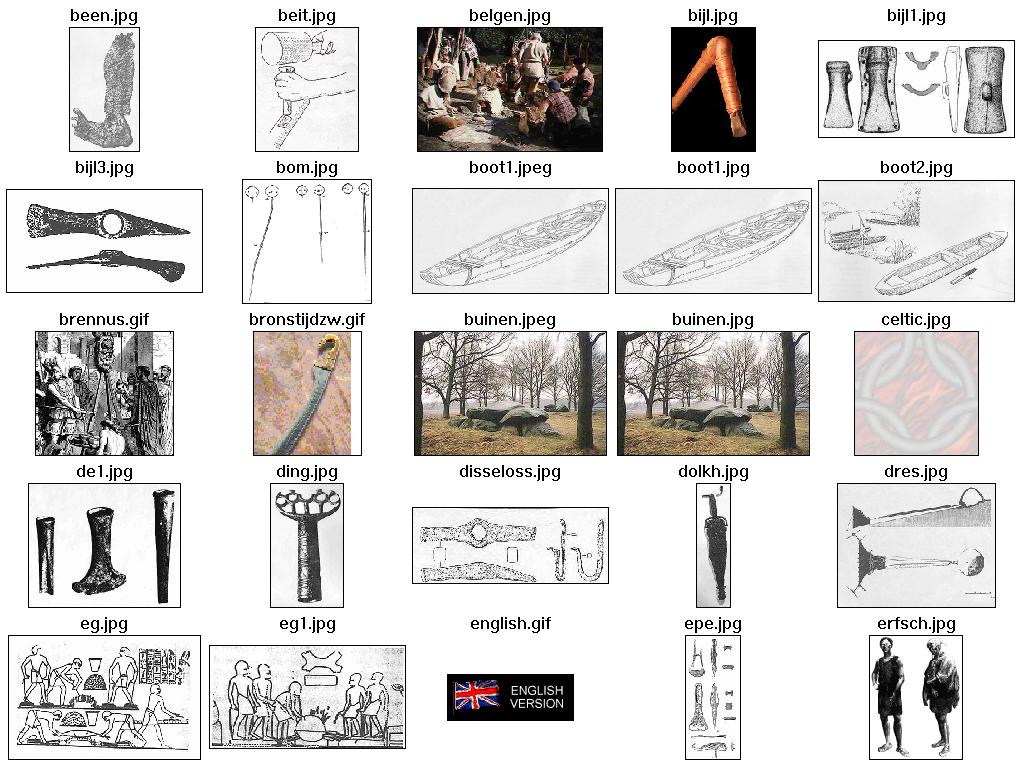 been.jpg
beit.jpg
belgen.jpg
bijl.jpg
bijl1.jpg

bijl3.jpg
bom.jpg
boot1.jpeg
boot1.jpg
boot2.jpg

brennus.gif
bronstijdzw.gif
buinen.jpeg
buinen.jpg
celtic.jpg

de1.jpg
ding.jpg
disseloss.jpg
dolkh.jpg
dres.jpg

eg.jpg
eg1.jpg
english.gif
ENGLISH VERSION
epe.jpg
erfsch.jpg