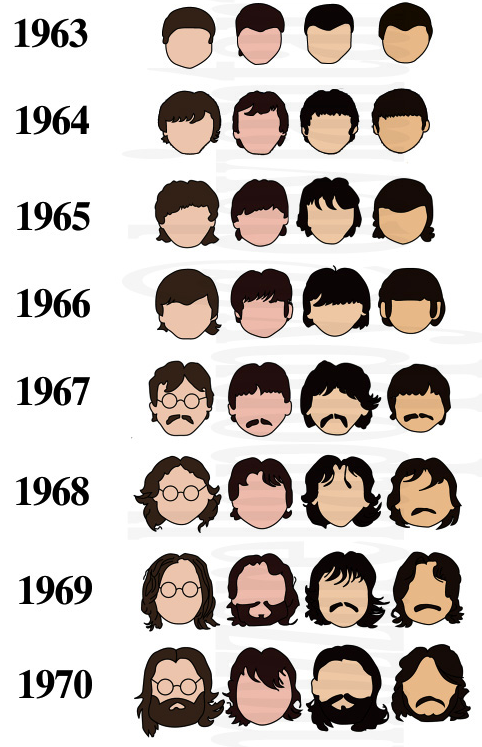 1963

1964

1965

1966

1967

1968

1969

1970