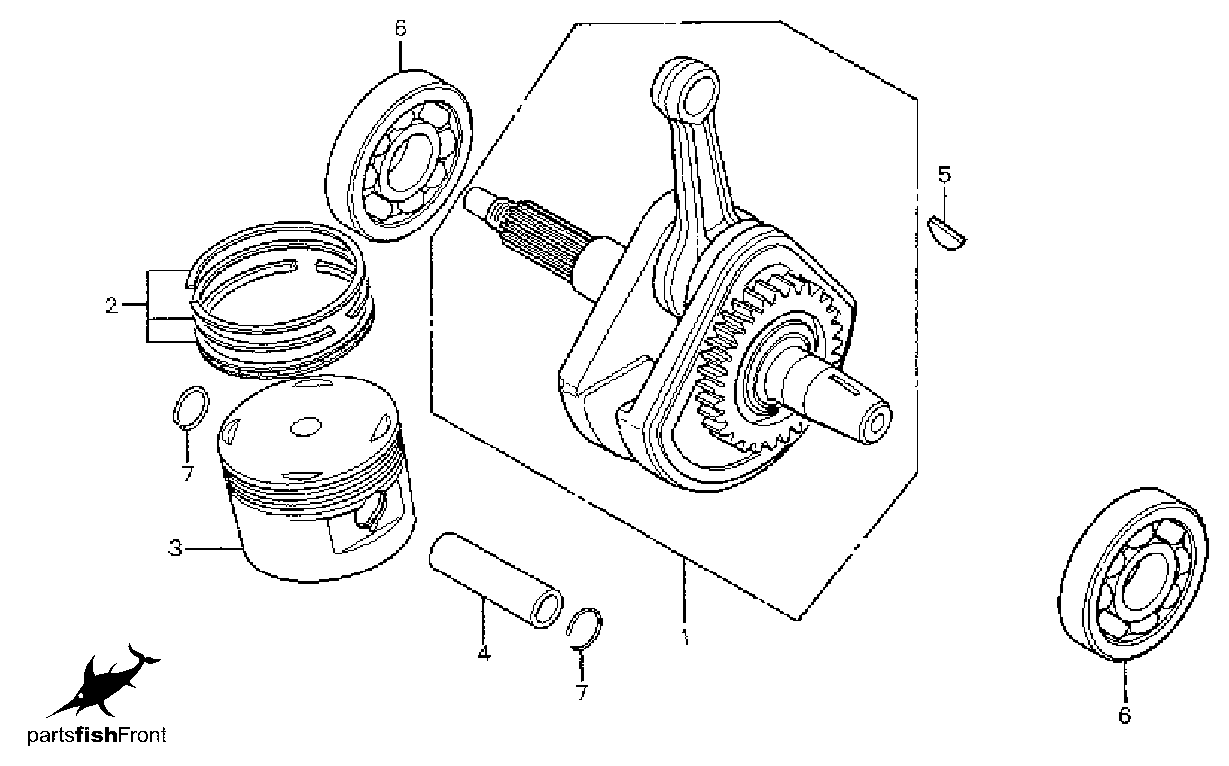 6
5
2
7
3
4
7
1
6
partsfishFront