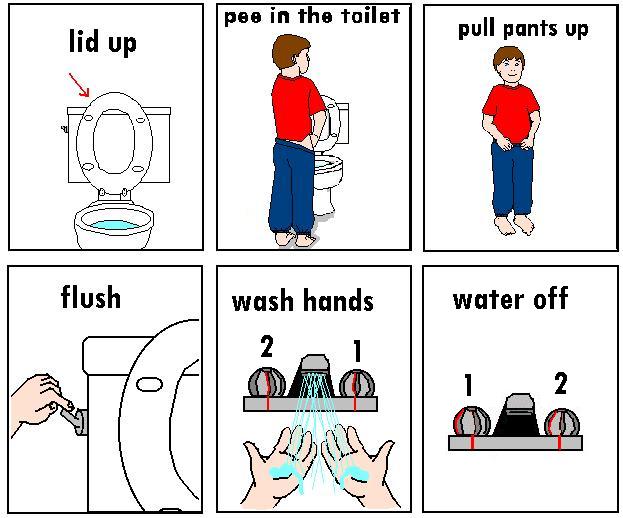 lid up

pee in the toilet

pull pants up

flush

wash hands

2

1

water off

1

2