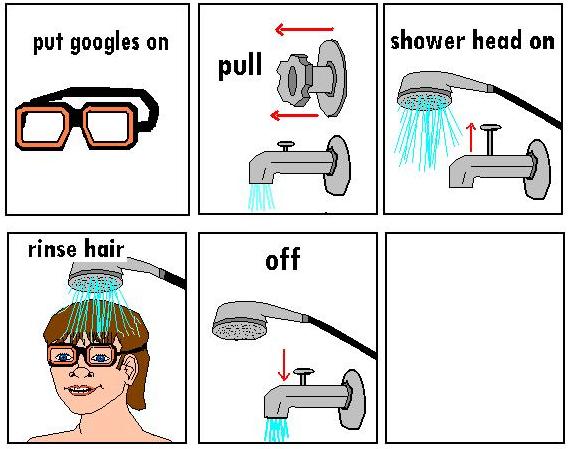 put googles on

pull

shower head on

rinse hair

off