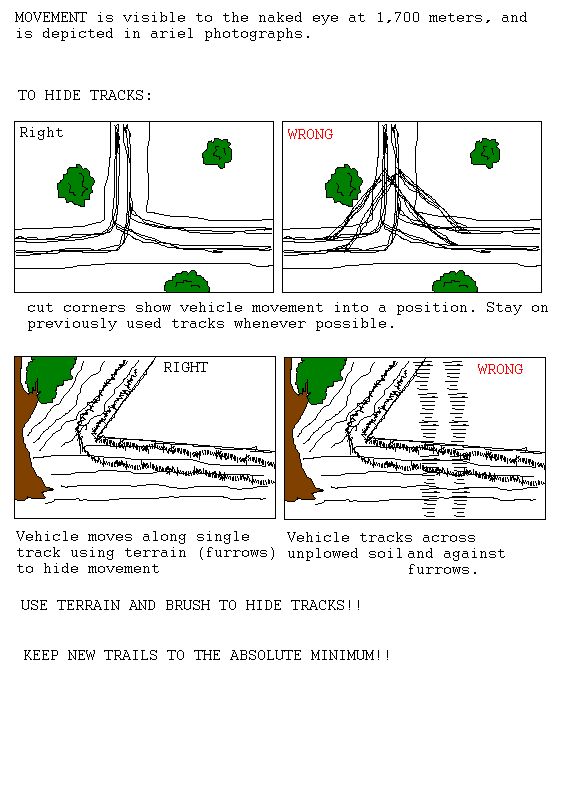 MOVEMENT is visible to the naked eye at 1,700 meters, and is depicted in ariel photographs.

TO HIDE TRACKS:

Right

WRONG

cut corners show vehicle movement into a position. Stay on previously used tracks whenever possible.

RIGHT

WRONG

Vehicle moves along single track using terrain (furrows) to hide movement

Vehicle tracks across unplowed soil and against furrows.

USE TERRAIN AND BRUSH TO HIDE TRACKS!!

KEEP NEW TRAILS TO THE ABSOLUTE MINIMUM!!