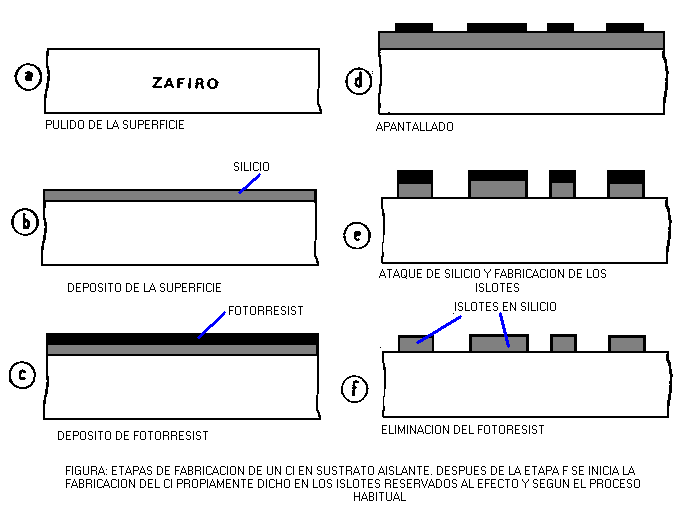 a

ZAFIRO

PULIDO DE LA SUPERFICIE

SILICIO

b

DEPOSITO DE LA SUPERFICIE

FOTORRESIST

c

DEPOSITO DE FOTORRESIST

d

APANTALLADO

e

ATAQUE DE SILICIO Y FABRICACION DE LOS ISLOTES

ISLOTES EN SILICIO

f

ELIMINACION DEL FOTORESIST

FIGURA: ETAPAS DE FABRICACION DE UN CI EN SUSTRATO AISLANTE. DESPUES DE LA ETAPA F SE INICIA LA FABRICACION DEL CI PROPIAMENTE DICHO EN LOS ISLOTES RESERVADOS AL EFECTO Y SEGUN EL PROCESO HABITUAL