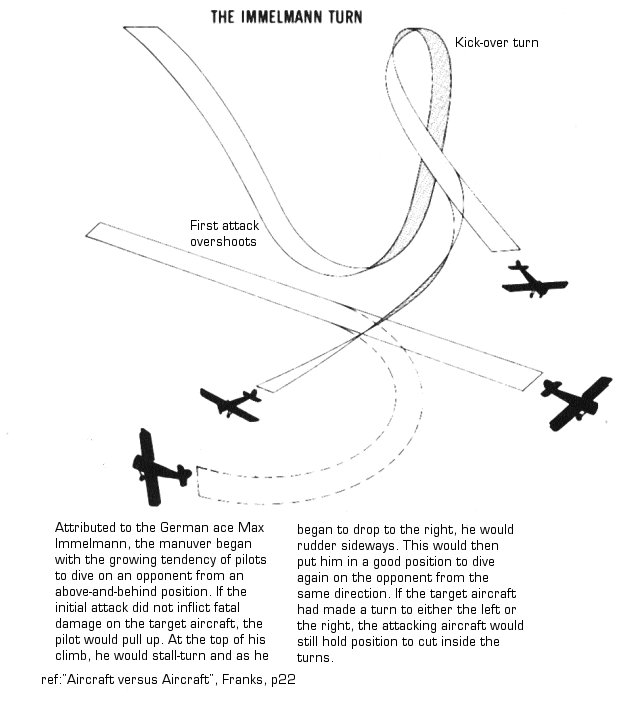 THE IMMELMANN TURN

Kick-over turn

First attack overshoots

Attributed to the German ace Max Immelmann, the manuver began with the growing tendency of pilots to dive on an opponent from an above-and-behind position. If the initial attack did not inflict fatal damage on the target aircraft, the pilot would pull up. At the top of his climb, he would stall-turn and as he began to drop to the right, he would rudder sideways. This would then put him in a good position to dive again on the opponent from the same direction. If the target aircraft had made a turn to either the left or the right, the attacking aircraft would still hold position to cut inside the turns.

ref:"Aircraft versus Aircraft", Franks, p22