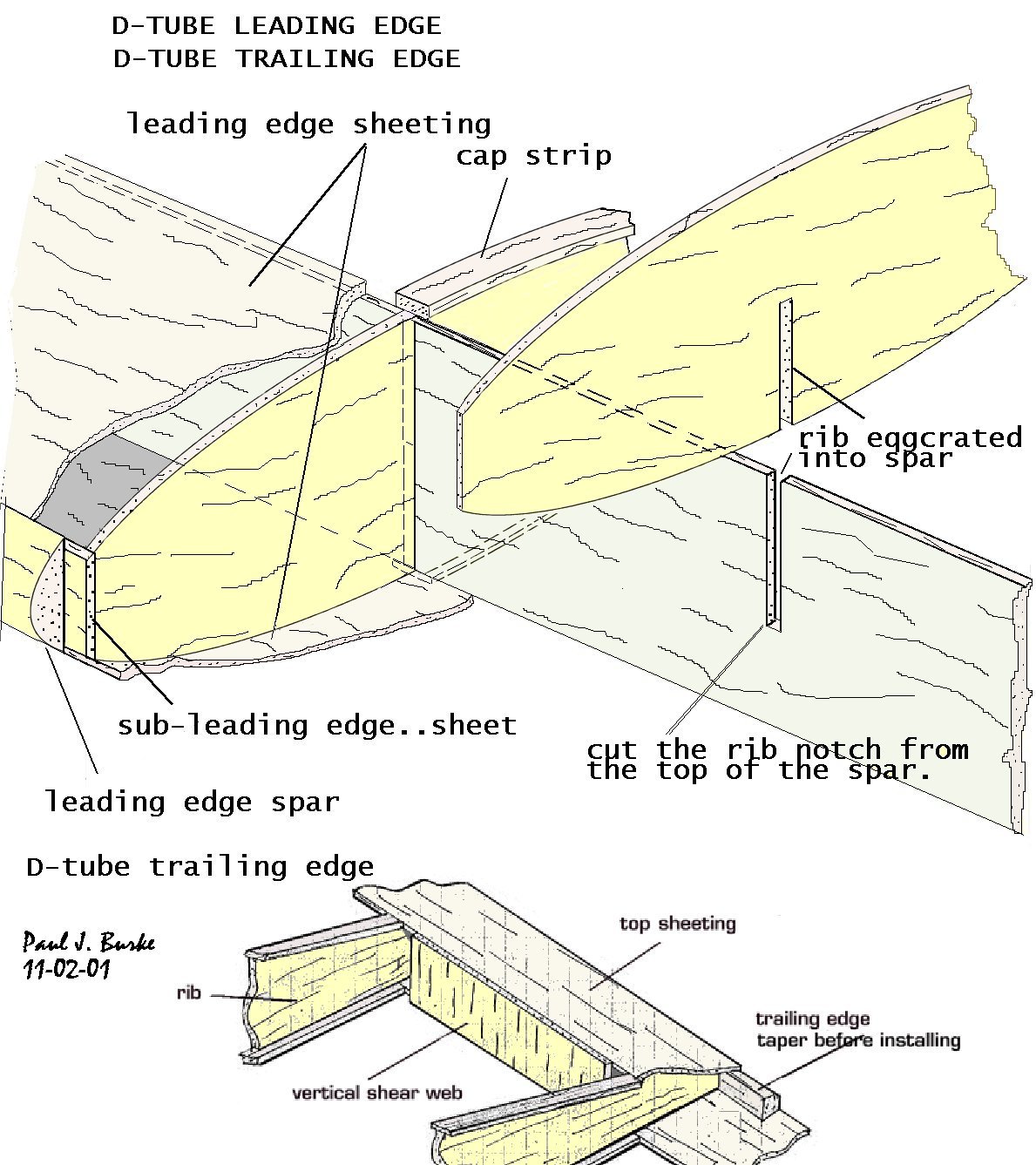 D-TUBE LEADING EDGE
D-TUBE TRAILING EDGE

leading edge sheeting

cap strip

rib eggcrated into spar

sub-leading edge..sheet

cut the rib notch from the top of the spar.

leading edge spar

D-tube trailing edge

Paul J. Burke
11-02-01

top sheeting

rib

trailing edge taper before installing

vertical shear web