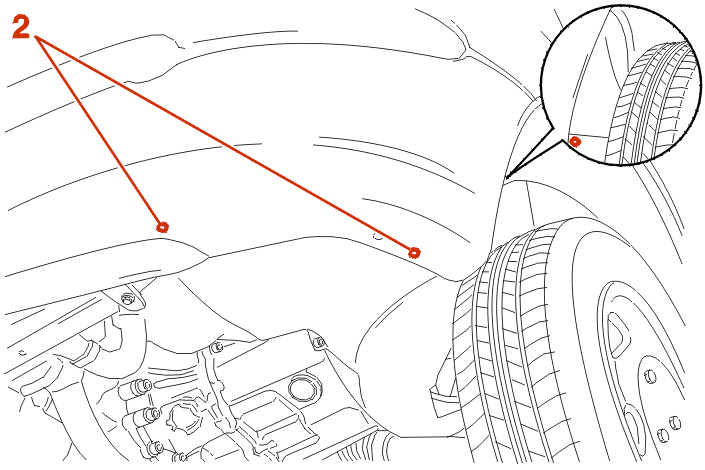 2