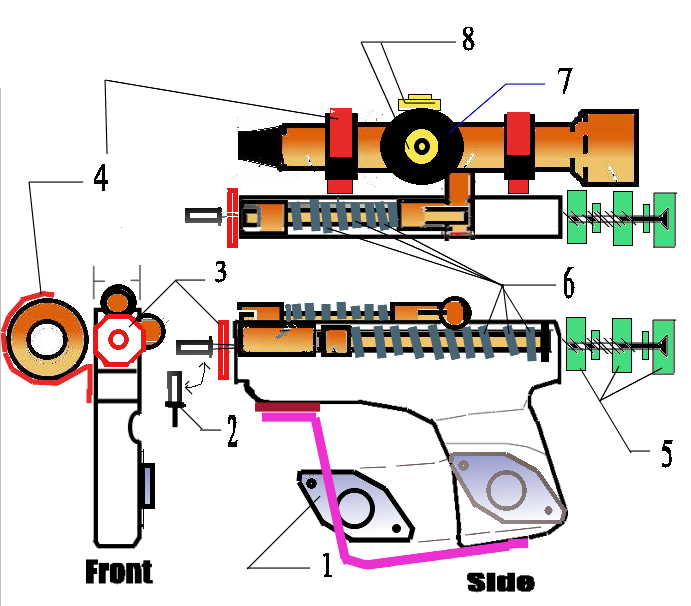 8
7
4
4
3
6
2
5
1
Front
Side