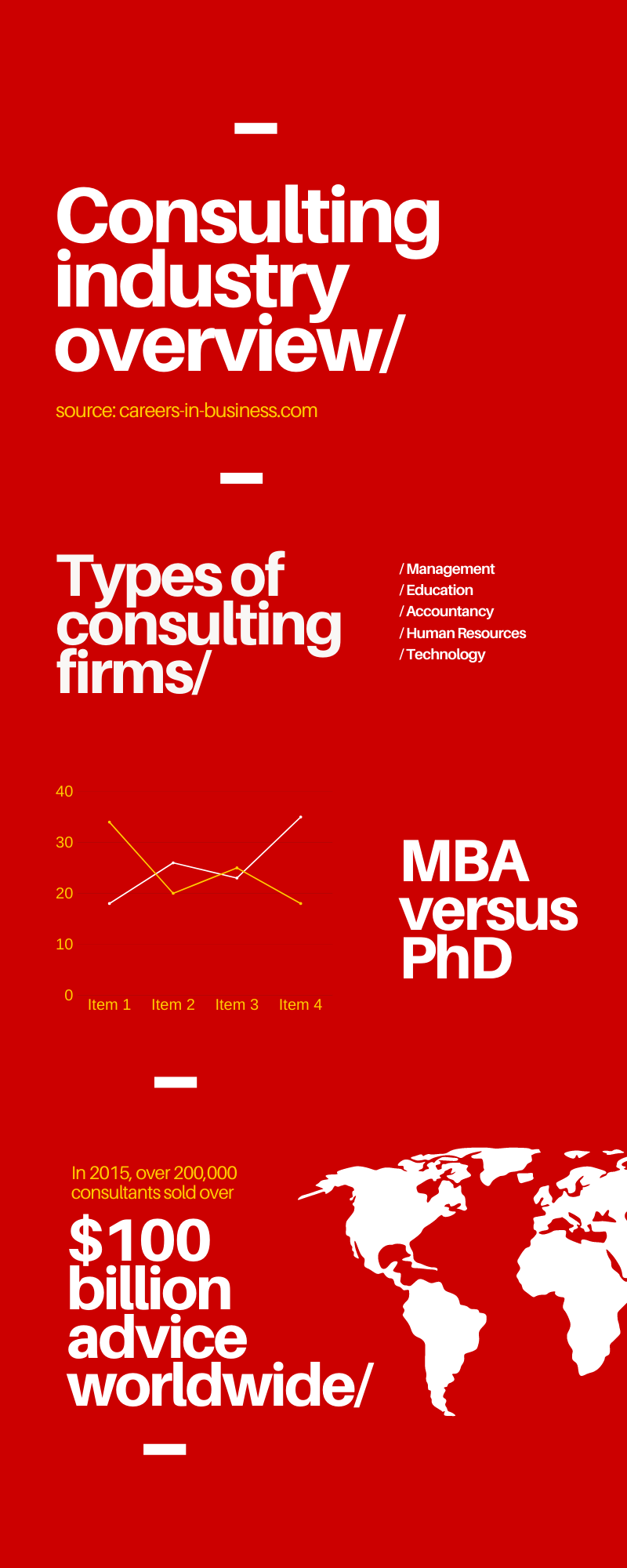 Consulting industry overview/

source: careers-in-business.com

Types of consulting firms/

/ Management
/ Education
/ Accountancy
/ Human Resources
/ Technology

40
30
20
10
0
Item 1 Item 2 Item 3 Item 4

MBA versus PhD

In 2015, over 200,000 consultants sold over

$100 billion advice worldwide/