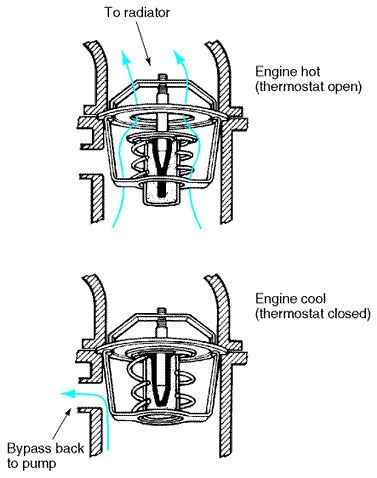 To radiator

Engine hot
(thermostat open)

Engine cool
(thermostat closed)

Bypass back
to pump