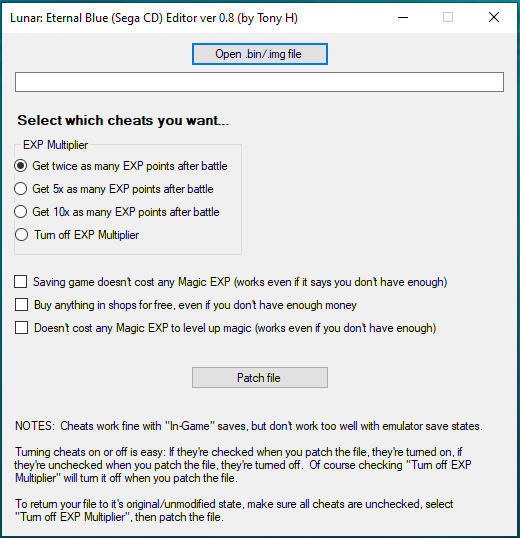 Lunar: Eternal Blue (Sega CD) Editor ver 0.8 (by Tony H)

Open .bin/.img file

Select which cheats you want...

EXP Multiplier

Get twice as many EXP points after battle

Get 5x as many EXP points after battle

Get 10x as many EXP points after battle

Turn off EXP Multiplier

Saving game doesn't cost any Magic EXP (works even if it says you don't have enough)

Buy anything in shops for free, even if you don't have enough money

Doesn't cost any Magic EXP to level up magic (works even if you don't have enough)

Patch file

NOTES: Cheats work fine with "In-Game" saves, but don't work too well with emulator save states.

Turning cheats on or off is easy: If they're checked when you patch the file, they're turned on, if they're unchecked when you patch the file, they're turned off. Of course checking "Turn off EXP Multiplier" will turn it off when you patch the file.

To return your file to it's original/unmodified state, make sure all cheats are unchecked, select "Turn off EXP Multiplier", then patch the file.