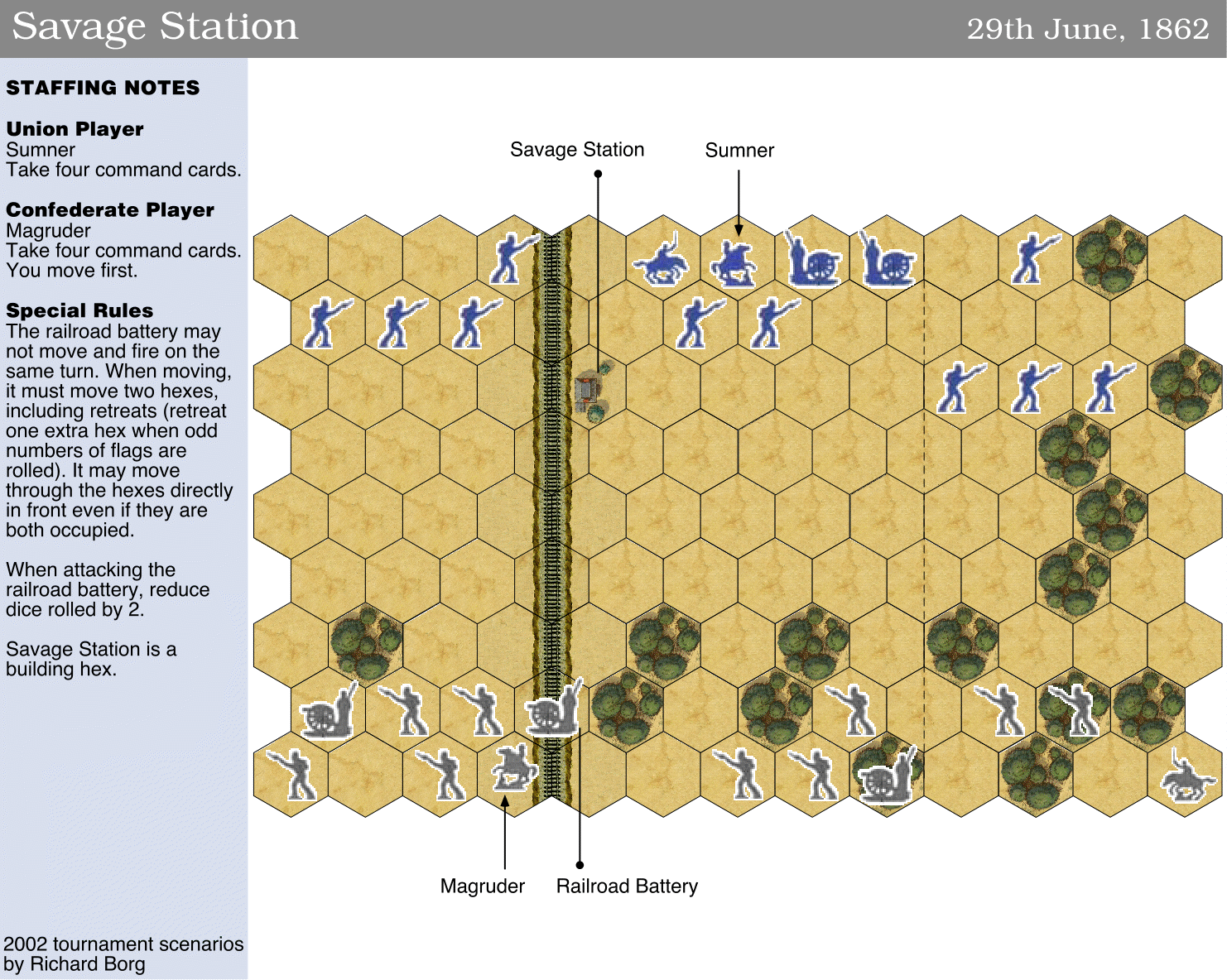 Savage Station

29th June, 1862

STAFFING NOTES

Union Player
Sumner
Take four command cards.

Confederate Player
Magruder
Take four command cards.
You move first.

Special Rules
The railroad battery may not move and fire on the same turn. When moving, it must move two hexes, including retreats (retreat one extra hex when odd numbers of flags are rolled). It may move through the hexes directly in front even if they are both occupied.

When attacking the railroad battery, reduce dice rolled by 2.

Savage Station is a building hex.

2002 tournament scenarios by Richard Borg

Savage Station

Sumner

Magruder

Railroad Battery