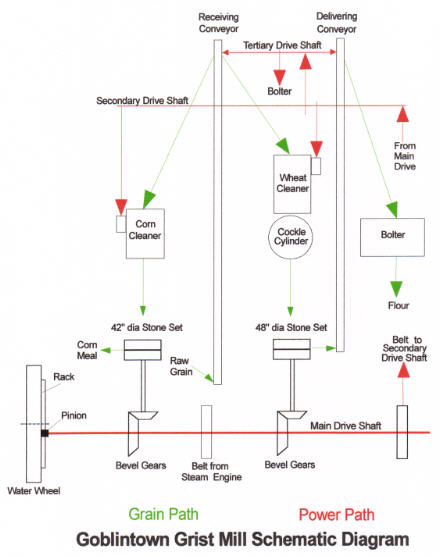 Receiving Conveyor

Delivering Conveyor

Tertiary Drive Shaft

Bolter

Secondary Drive Shaft

From Main Drive

Wheat Cleaner

Corn Cleaner

Cockle Cylinder

Bolter

Flour

42" dia Stone Set

48" dia Stone Set

Corn Meal

Raw Grain

Belt to Secondary Drive Shaft

Rack

Pinion

Main Drive Shaft

Bevel Gears

Belt from Steam Engine

Bevel Gears

Water Wheel

Grain Path

Power Path

Goblintown Grist Mill Schematic Diagram