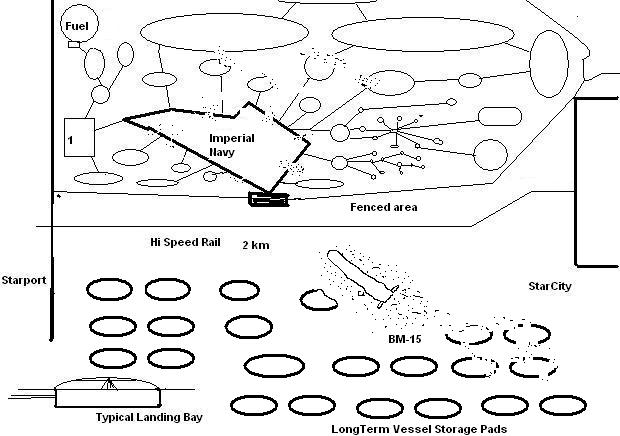 Fuel

1

Imperial Navy

Fenced area

Hi Speed Rail

2 km

Starport

StarCity

BM-15

Typical Landing Bay

LongTerm Vessel Storage Pads