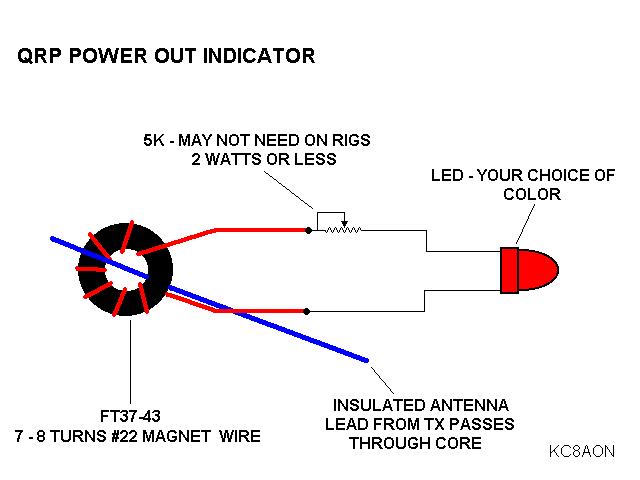 QRP POWER OUT INDICATOR

5K - MAY NOT NEED ON RIGS
2 WATTS OR LESS

LED - YOUR CHOICE OF
COLOR

FT37-43
7 - 8 TURNS #22 MAGNET WIRE

INSULATED ANTENNA
LEAD FROM TX PASSES
THROUGH CORE

KC8AON