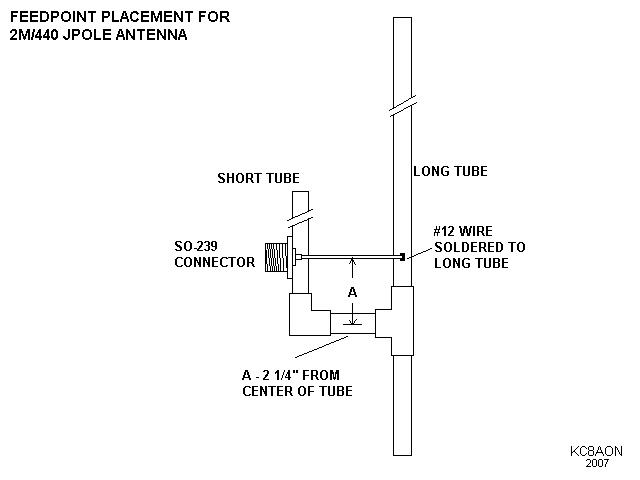 FEEDPOINT PLACEMENT FOR 2M/440 JPOLE ANTENNA

SHORT TUBE

LONG TUBE

SO-239 CONNECTOR

#12 WIRE SOLDERED TO LONG TUBE

A

A - 2 1/4" FROM CENTER OF TUBE

KC8AON
2007