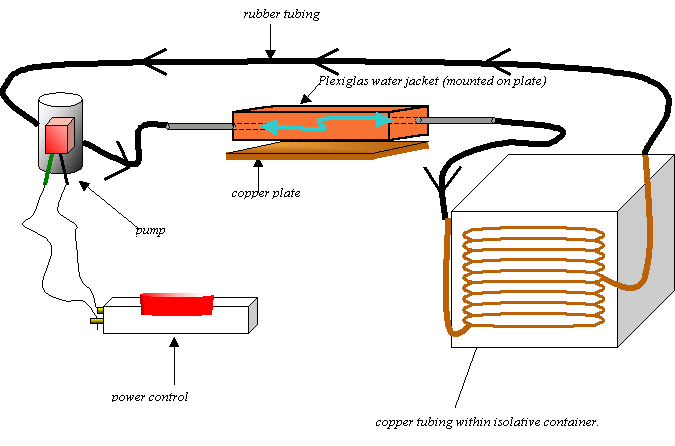 rubber tubing

Plexiglas water jacket (mounted on plate)

copper plate

pump

power control

copper tubing within isolative container.