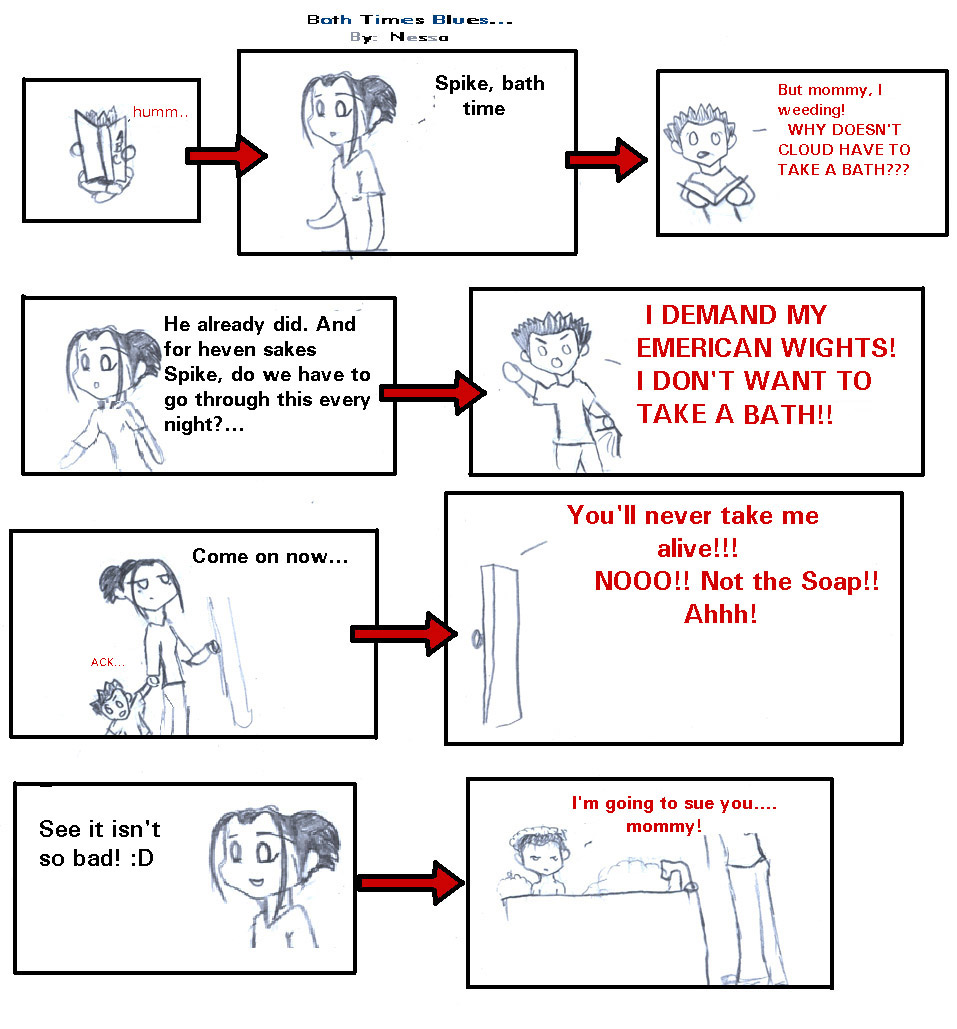 Bath Times Blues...
By: Nessa

humm..

Spike, bath time

But mommy, I weeding! WHY DOESN'T CLOUD HAVE TO TAKE A BATH???

He already did. And for heven sakes Spike, do we have to go through this every night?...

I DEMAND MY EMERICAN WIGHTS! I DON'T WANT TO TAKE A BATH!!

Come on now...

ACK...

You'll never take me alive!!! NOOO!! Not the Soap!! Ahhh!

See it isn't so bad! :D

I'm going to sue you.... mommy!