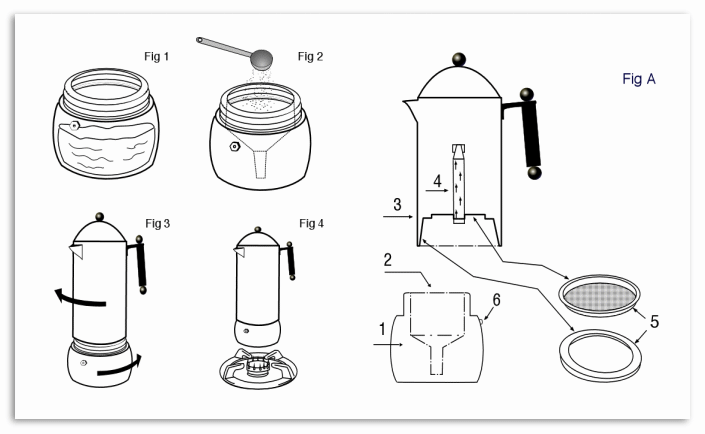 Fig 1

Fig 2

Fig 3

Fig 4

Fig A

4

3

2

6

1

5