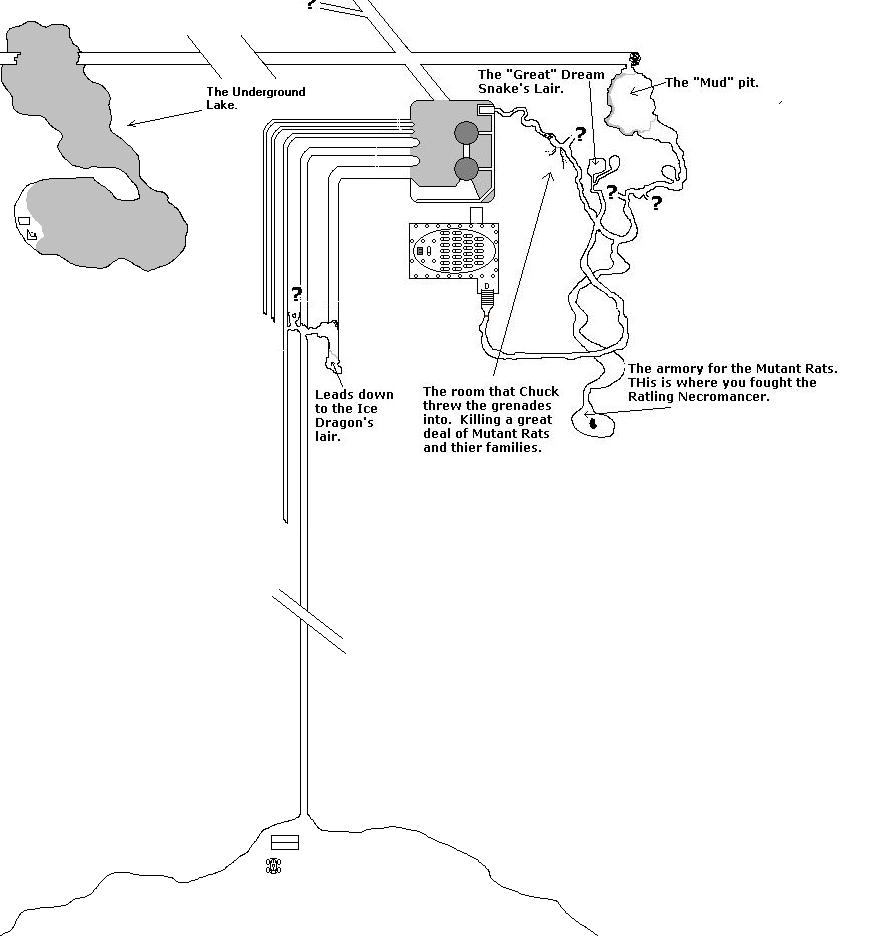 ?

The Underground Lake.

The "Great" Dream Snake's Lair.

The "Mud" pit.

?

?

?

?

Leads down to the Ice Dragon's lair.

The room that Chuck threw the grenades into. Killing a great deal of Mutant Rats and thier families.

The armory for the Mutant Rats. THis is where you fought the Ratling Necromancer.