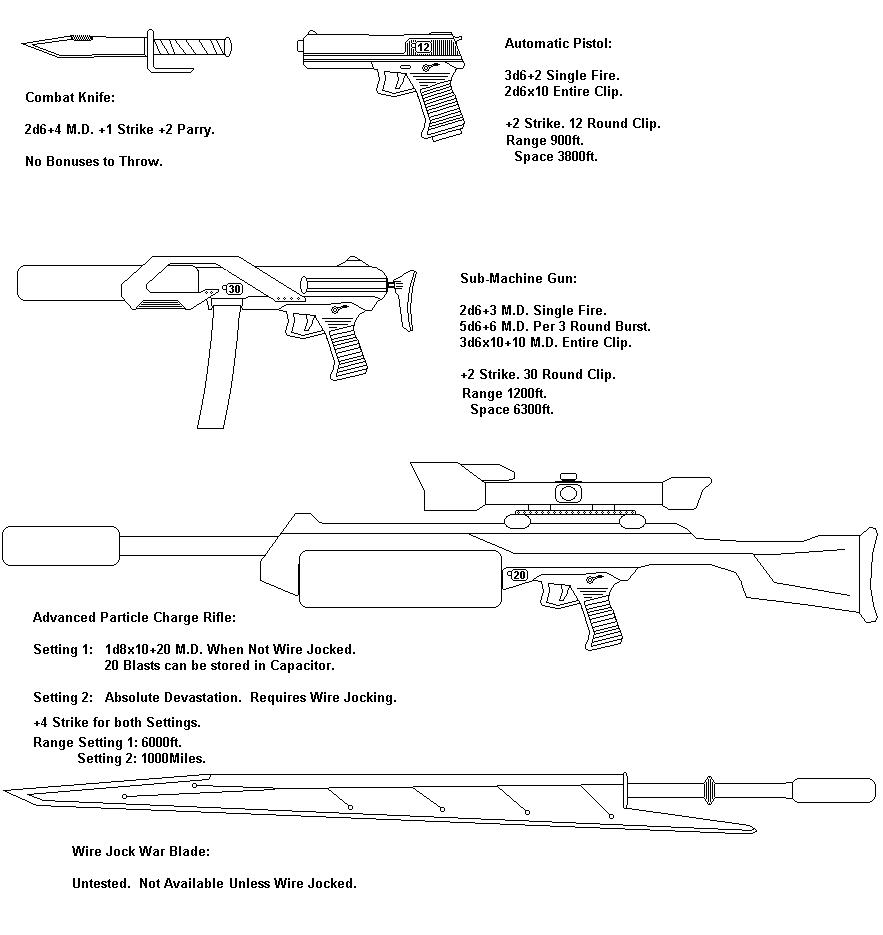 Combat Knife:

2d6+4 M.D. +1 Strike +2 Parry.

No Bonuses to Throw.

12

Automatic Pistol:

3d6+2 Single Fire.
2d6x10 Entire Clip.

+2 Strike. 12 Round Clip.
Range 900ft.
Space 3800ft.

30

Sub-Machine Gun:

2d6+3 M.D. Single Fire.
5d6+6 M.D. Per 3 Round Burst.
3d6x10+10 M.D. Entire Clip.

+2 Strike. 30 Round Clip.
Range 1200ft.
Space 6300ft.

20

Advanced Particle Charge Rifle:

Setting 1: 1d8x10+20 M.D. When Not Wire Jocked.
20 Blasts can be stored in Capacitor.

Setting 2: Absolute Devastation. Requires Wire Jocking.

+4 Strike for both Settings.
Range Setting 1: 6000ft.
Setting 2: 1000Miles.

Wire Jock War Blade:

Untested. Not Available Unless Wire Jocked.