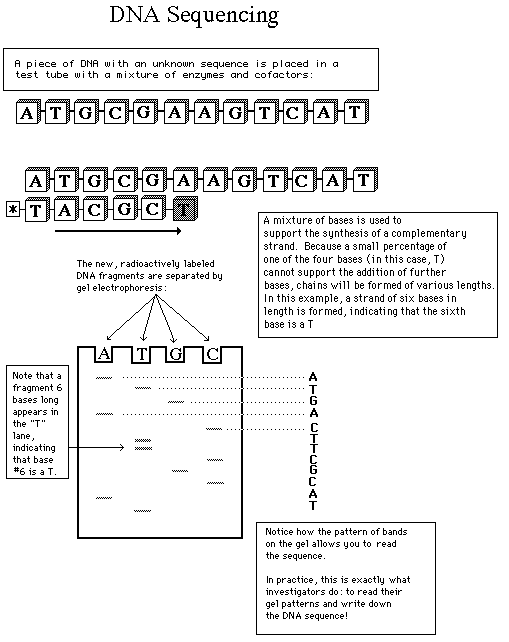 DNA Sequencing

A piece of DNA with an unknown sequence is placed in a test tube with a mixture of enzymes and cofactors:

A T G C G A A G T C A T

A T G C G A A G T C A T
* T A C G C T

A mixture of bases is used to support the synthesis of a complementary strand. Because a small percentage of one of the four bases (in this case, T) cannot support the addition of further bases, chains will be formed of various lengths. In this example, a strand of six bases in length is formed, indicating that the sixth base is a T

The new, radioactively labeled DNA fragments are separated by gel electrophoresis:

A T G C

Note that a fragment 6 bases long appears in the "T" lane, indicating that base #6 is a T.

A
T
G
A
C
T
T
C
G
C
A
T

Notice how the pattern of bands on the gel allows you to read the sequence.

In practice, this is exactly what investigators do: to read their gel patterns and write down the DNA sequence!