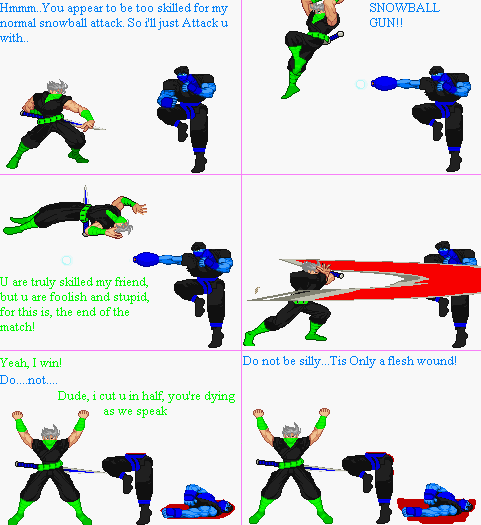 Hmmm..You appear to be too skilled for my normal snowball attack. So i'll just Attack u with..

SNOWBALL GUN!!

U are truly skilled my friend, but u are foolish and stupid, for this is, the end of the match!

Yeah, I win!
Do....not....

Dude, i cut u in half, you're dying as we speak

Do not be silly...Tis Only a flesh wound!