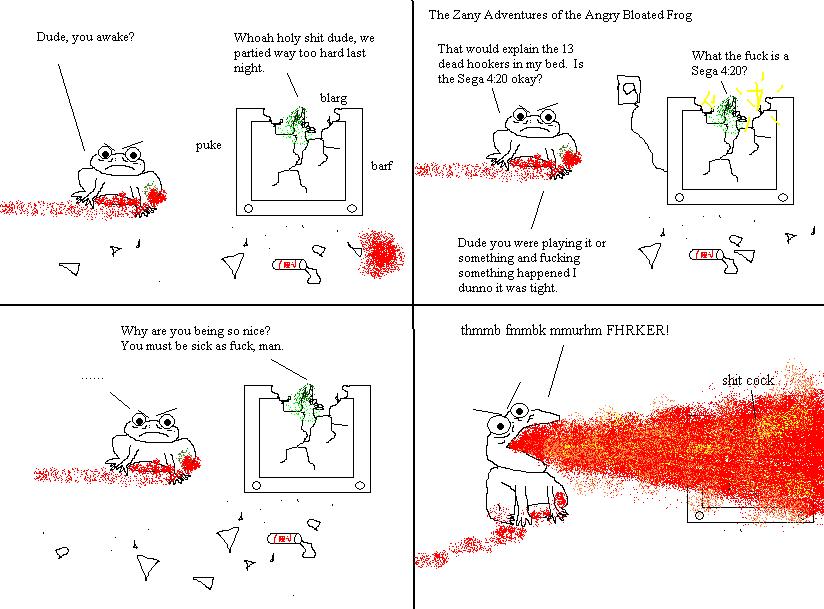 Dude, you awake?

Whoah holy shit dude, we partied way too hard last night.

blarg

puke

barf

The Zany Adventures of the Angry Bloated Frog

That would explain the 13 dead hookers in my bed. Is the Sega 4:20 okay?

What the fuck is a Sega 4:20?

Dude you were playing it or something and fucking something happened I dunno it was tight.

Why are you being so nice? You must be sick as fuck, man.

......

thmmb fmmbk mmurhm FHRKER!

shit cock