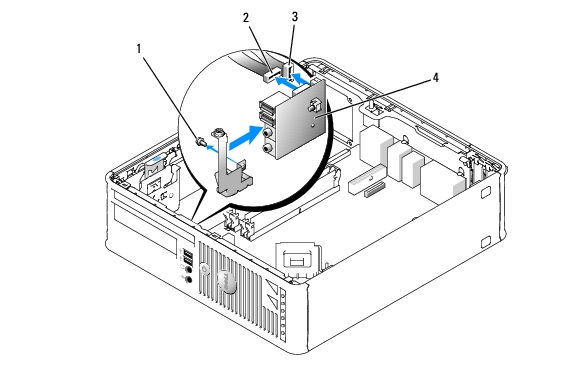 1
2
3
4