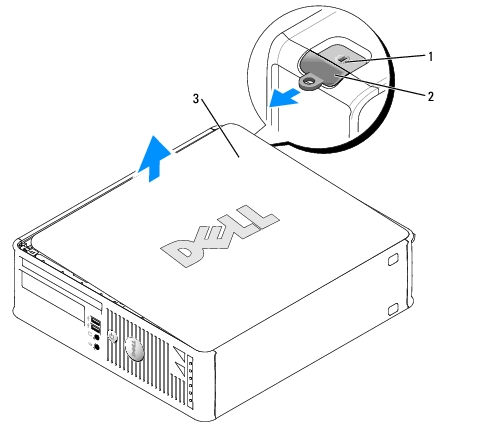 1
2
3
DELL