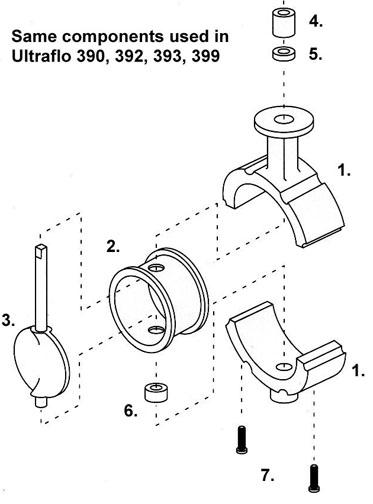 Same components used in Ultraflo 390, 392, 393, 399

4.

5.

1.

2.

3.

1.

6.

7.