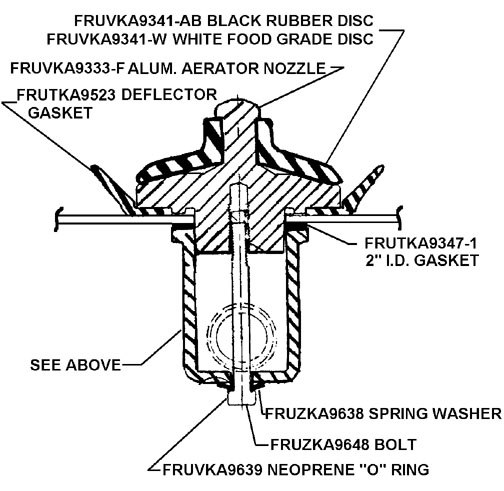 FRUVKA9341-AB BLACK RUBBER DISC
FRUVKA9341-W WHITE FOOD GRADE DISC

FRUVKA9333-F ALUM. AERATOR NOZZLE

FRUTKA9523 DEFLECTOR GASKET

FRUTKA9347-1
2" I.D. GASKET

SEE ABOVE

FRUZKA9638 SPRING WASHER

FRUZKA9648 BOLT

FRUVKA9639 NEOPRENE "O" RING