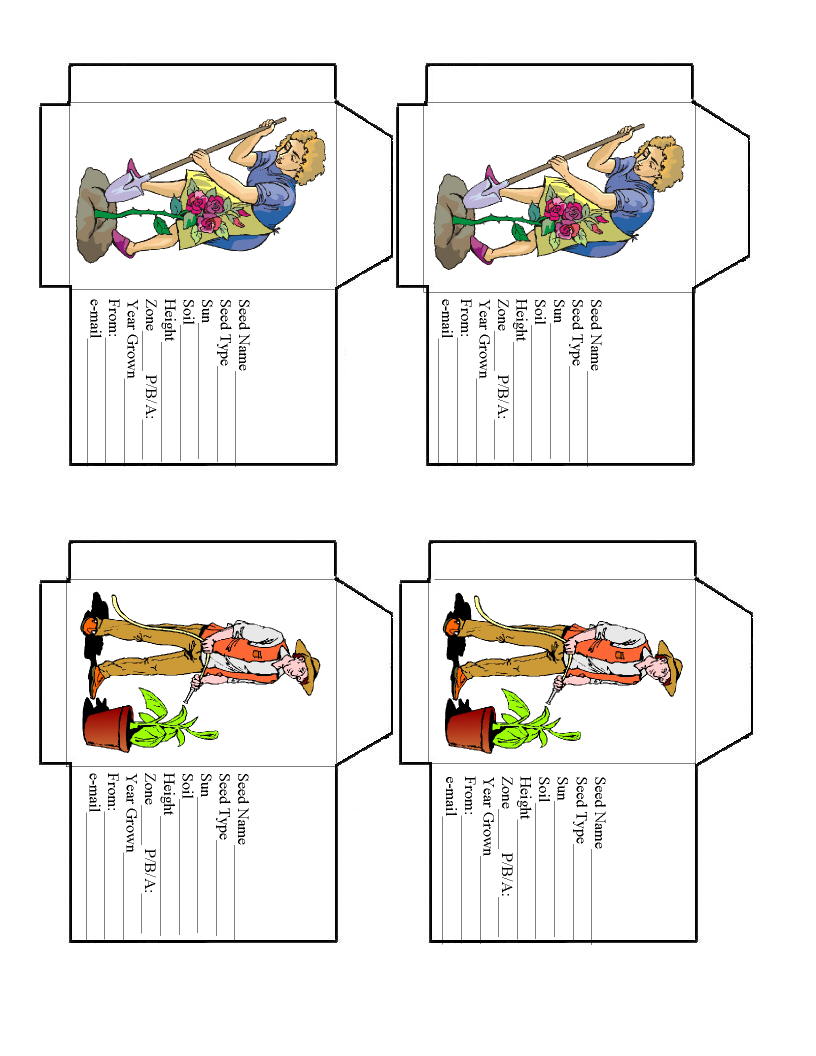 Seed Name
Seed Type
Sun
Soil
Height
Zone P/B/A:
Year Grown
From:
e-mail

Seed Name
Seed Type
Sun
Soil
Height
Zone P/B/A:
Year Grown
From:
e-mail

Seed Name
Seed Type
Sun
Soil
Height
Zone P/B/A:
Year Grown
From:
e-mail

Seed Name
Seed Type
Sun
Soil
Height
Zone P/B/A:
Year Grown
From:
e-mail