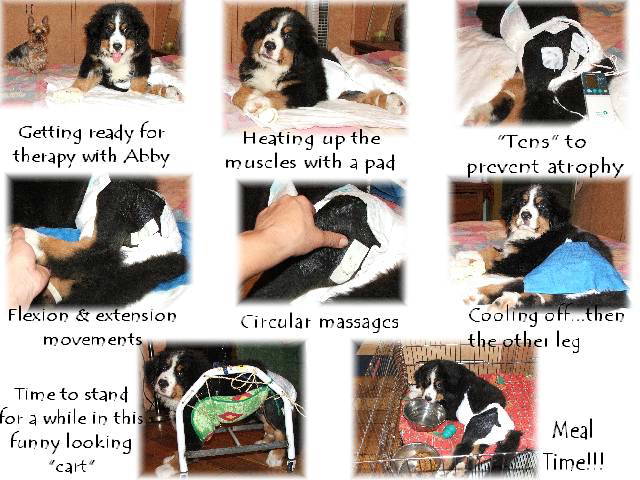 Getting ready for therapy with Abby

Heating up the muscles with a pad

"Tens" to prevent atrophy

Flexion & extension movements

Circular massages

Cooling off...then the other leg

Time to stand for a while in this funny looking "cart"

Meal Time!!!