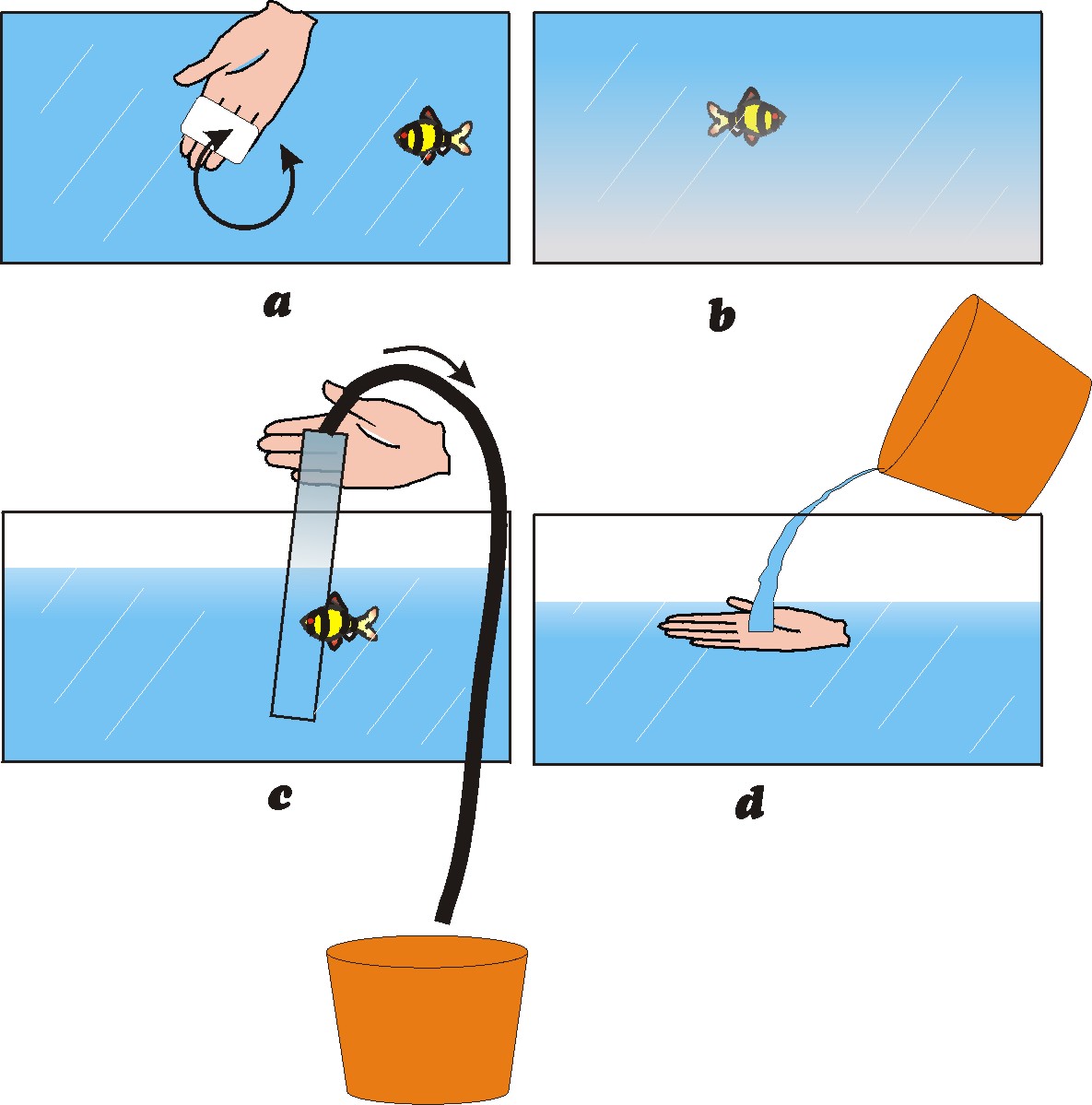 a

b

c

d