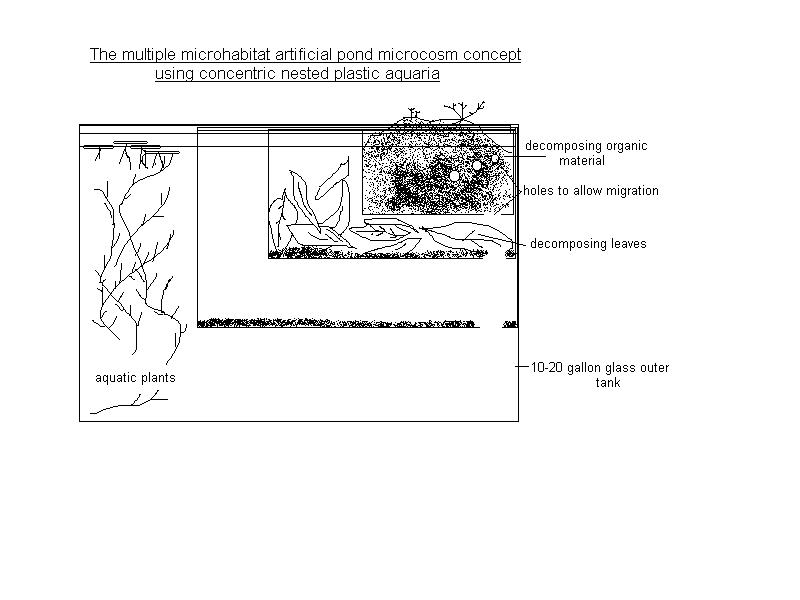 The multiple microhabitat artificial pond microcosm concept using concentric nested plastic aquaria

decomposing organic material

holes to allow migration

decomposing leaves

aquatic plants

10-20 gallon glass outer tank