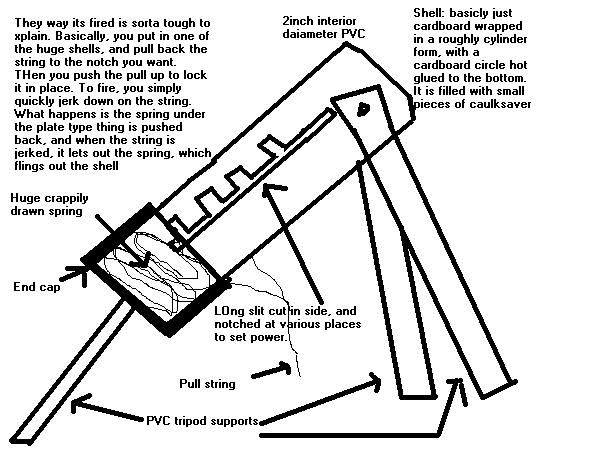 They way its fired is sorta tough to xplain. Basically, you put in one of the huge shells, and pull back the string to the notch you want. THen you push the pull up to lock it in place. To fire, you simply quickly jerk down on the string. What happens is the spring under the plate type thing is pushed back, and when the string is jerked, it lets out the spring, which flings out the shell

2inch interior daiameter PVC

Shell: basicly just cardboard wrapped in a roughly cylinder form, with a cardboard circle hot glued to the bottom. It is filled with small pieces of caulksaver

Huge crappily drawn spring

End cap

LOng slit cut in side, and notched at various places to set power.

Pull string

PVC tripod supports