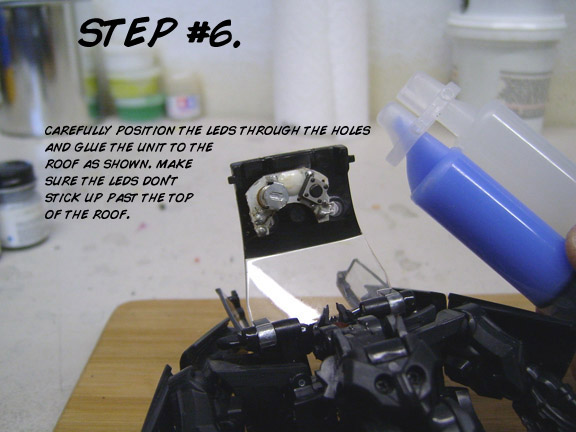 STEP #6.

CAREFULLY POSITION THE LEDS THROUGH THE HOLES AND GLUE THE UNIT TO THE ROOF AS SHOWN. MAKE SURE THE LEDS DON'T STICK UP PAST THE TOP OF THE ROOF.