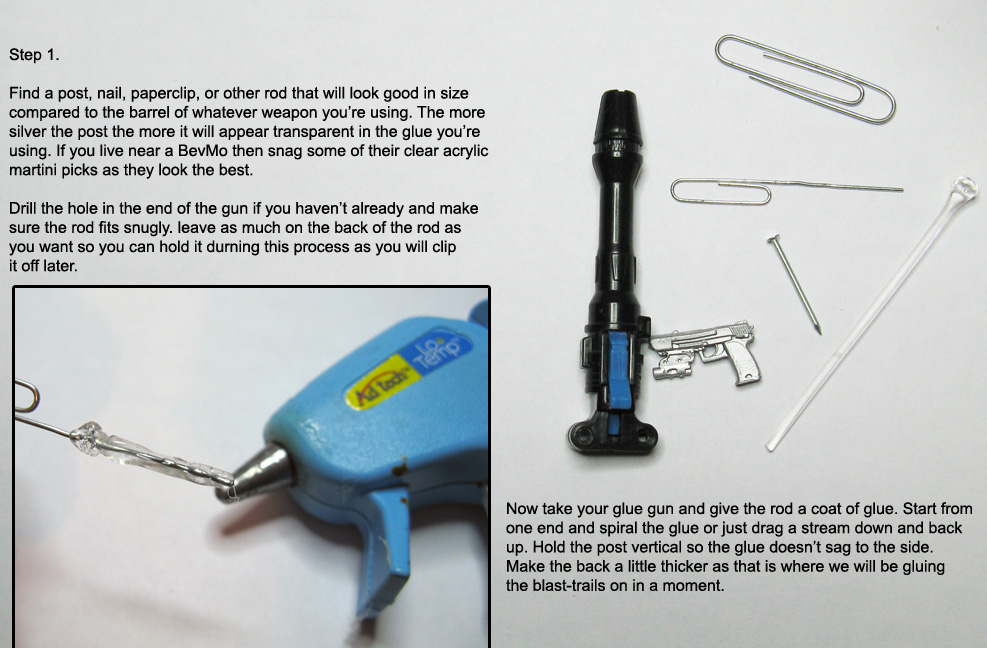 Step 1.

Find a post, nail, paperclip, or other rod that will look good in size compared to the barrel of whatever weapon you're using. The more silver the post the more it will appear transparent in the glue you're using. If you live near a BevMo then snag some of their clear acrylic martini picks as they look the best.

Drill the hole in the end of the gun if you haven't already and make sure the rod fits snugly. leave as much on the back of the rod as you want so you can hold it durning this process as you will clip it off later.

Ad Tech Lo Temp

Now take your glue gun and give the rod a coat of glue. Start from one end and spiral the glue or just drag a stream down and back up. Hold the post vertical so the glue doesn't sag to the side. Make the back a little thicker as that is where we will be gluing the blast-trails on in a moment.