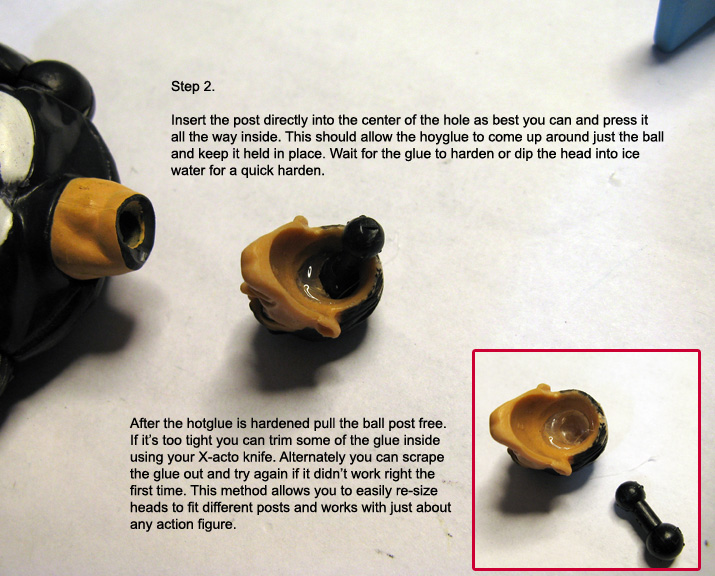 Step 2.

Insert the post directly into the center of the hole as best you can and press it all the way inside. This should allow the hoyglue to come up around just the ball and keep it held in place. Wait for the glue to harden or dip the head into ice water for a quick harden.

After the hotglue is hardened pull the ball post free. If it's too tight you can trim some of the glue inside using your X-acto knife. Alternately you can scrape the glue out and try again if it didn't work right the first time. This method allows you to easily re-size heads to fit different posts and works with just about any action figure.