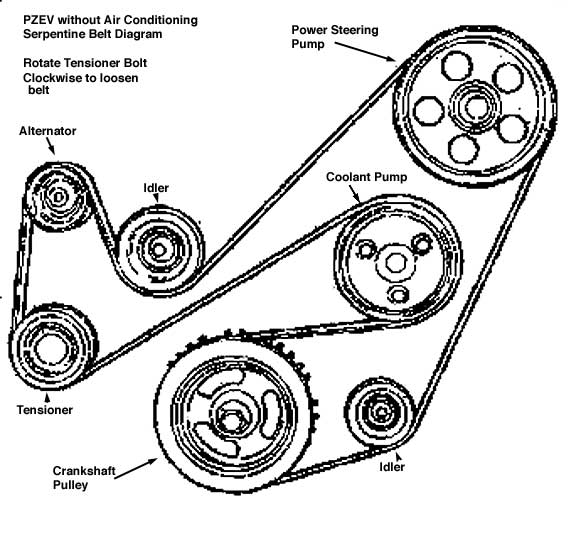 PZEV without Air Conditioning
Serpentine Belt Diagram

Rotate Tensioner Bolt
Clockwise to loosen belt

Power Steering Pump

Alternator

Idler

Coolant Pump

Tensioner

Crankshaft Pulley

Idler